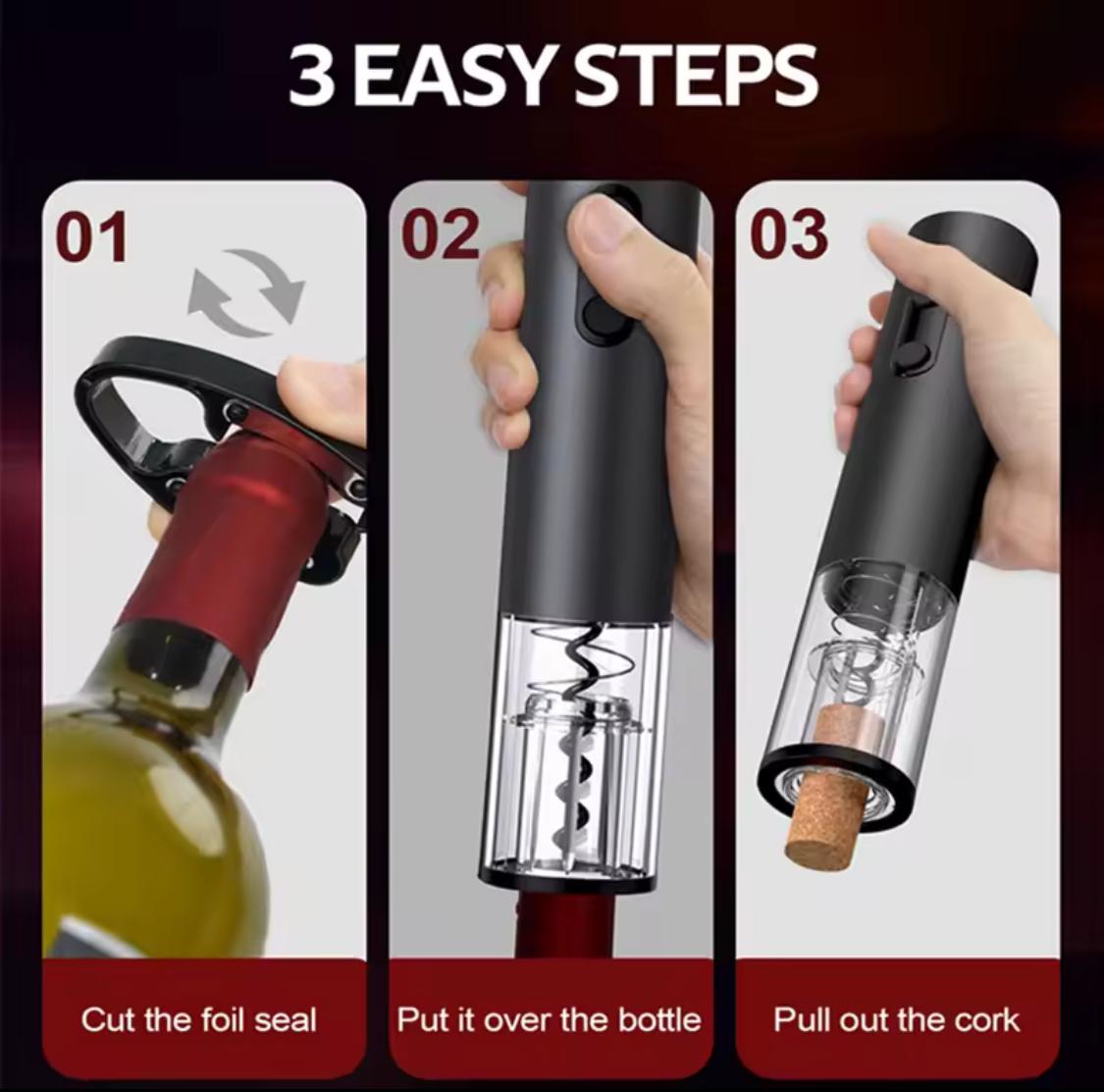 3 EASY STEPS

01

Cut the foil seal

02

Put it over the bottle

03

Pull out the cork